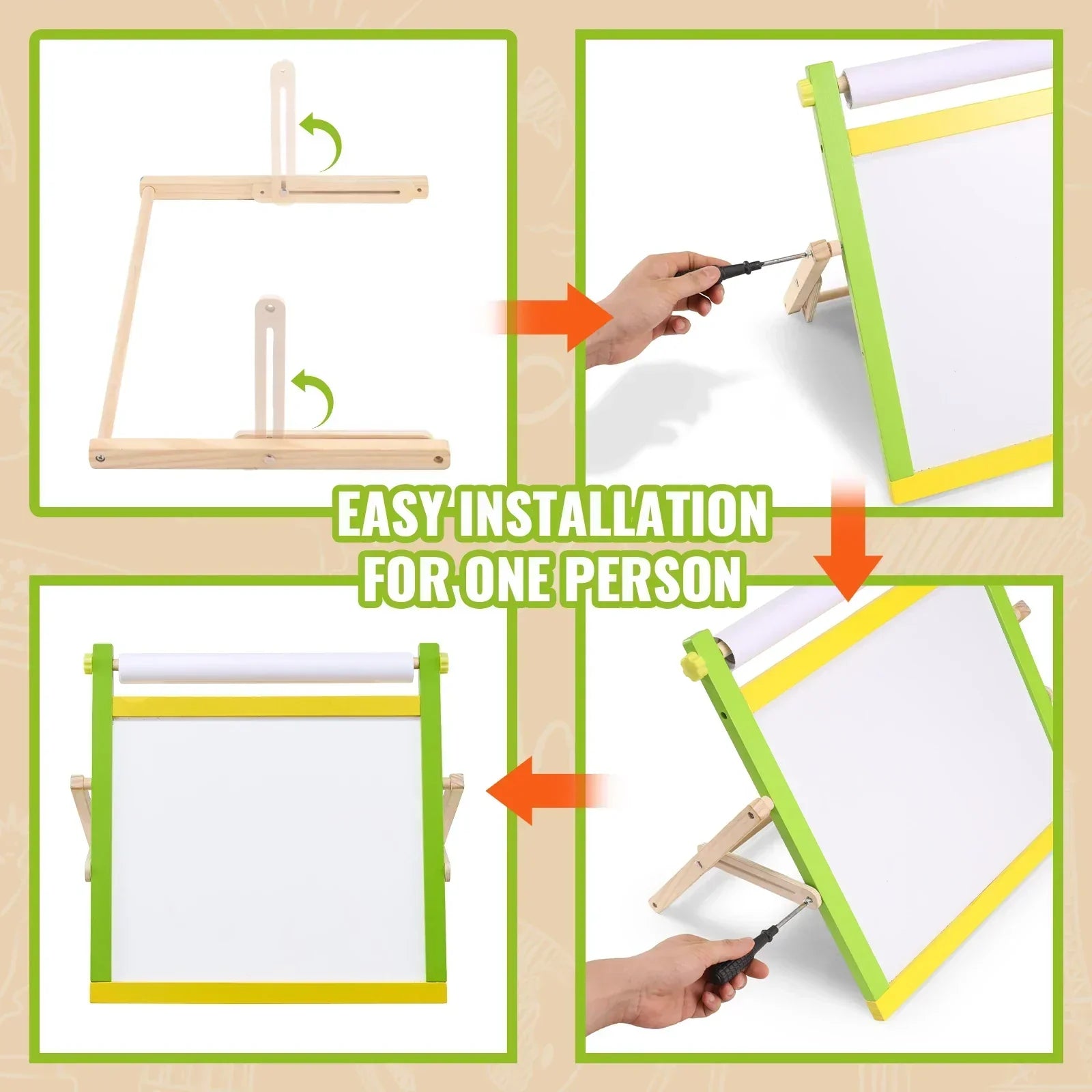 EASY INSTALLATION
FOR ONE PERSON