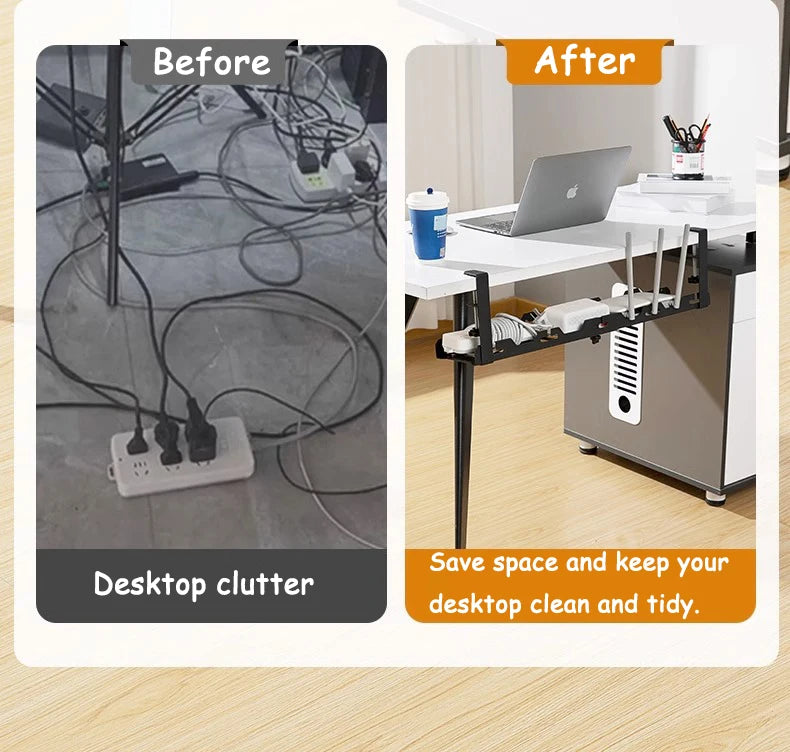 Before

Desktop clutter

After

Save space and keep your desktop clean and tidy.