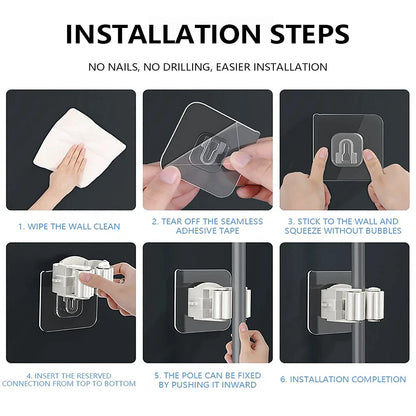 INSTALLATION STEPS

NO NAILS, NO DRILLING, EASIER INSTALLATION

1. WIPE THE WALL CLEAN

2. TEAR OFF THE SEAMLESS ADHESIVE TAPE

3. STICK TO THE WALL AND SQUEEZE WITHOUT BUBBLES

4. INSERT THE RESERVED CONNECTION FROM TOP TO BOTTOM

5. THE POLE CAN BE FIXED BY PUSHING IT INWARD

6. INSTALLATION COMPLETION